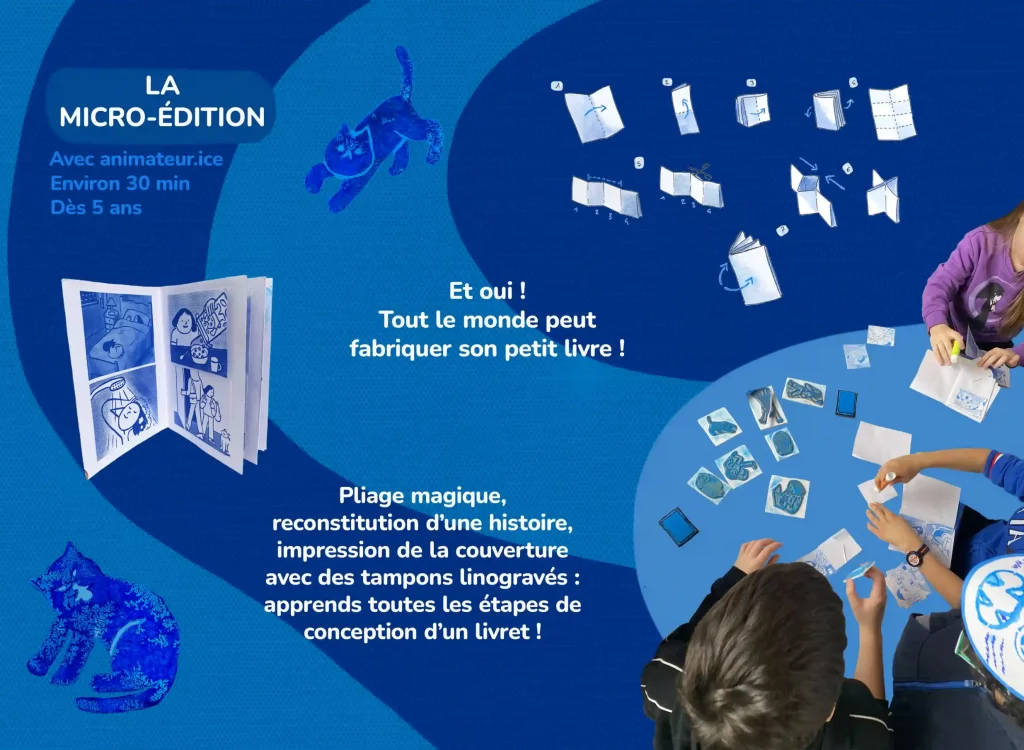 LA MICRO-ÉDITION

Avec animateur.ice
Environ 30 min
Dès 5 ans

Et oui !
Tout le monde peut fabriquer son petit livre !

Pliage magique, reconstitution d'une histoire, impression de la couverture avec des tampons linogravés : apprends toutes les étapes de conception d'un livret !