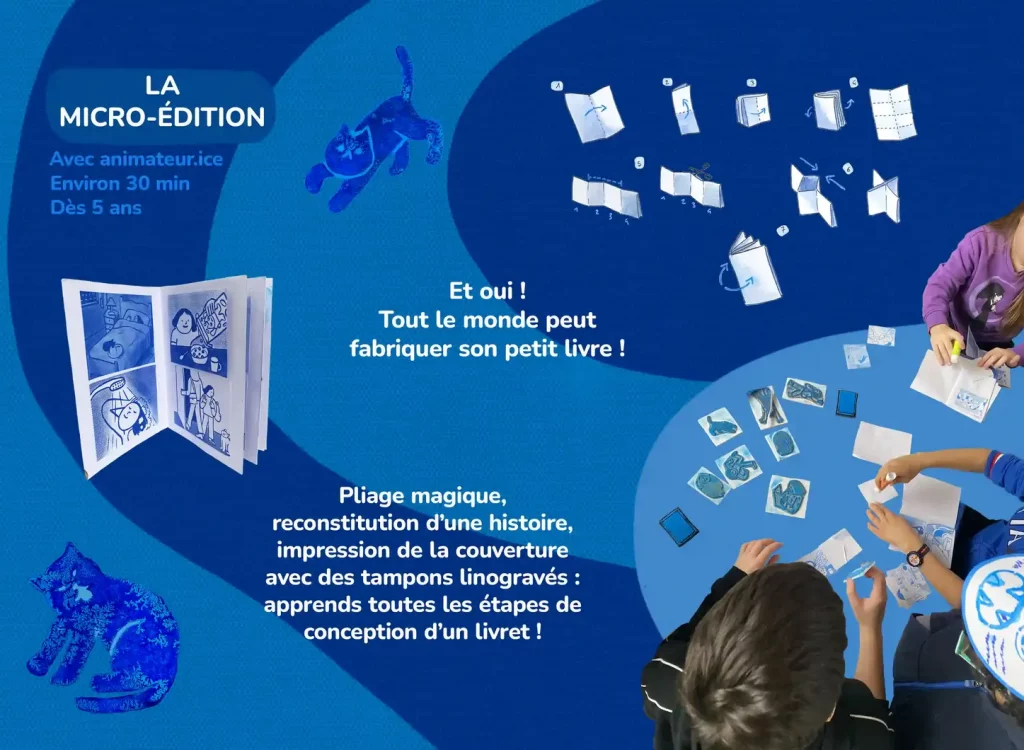 LA MICRO-ÉDITION

Avec animateur.ice
Environ 30 min
Dès 5 ans

Et oui !
Tout le monde peut fabriquer son petit livre !

Pliage magique, reconstitution d'une histoire, impression de la couverture avec des tampons linogravés : apprends toutes les étapes de conception d'un livret !