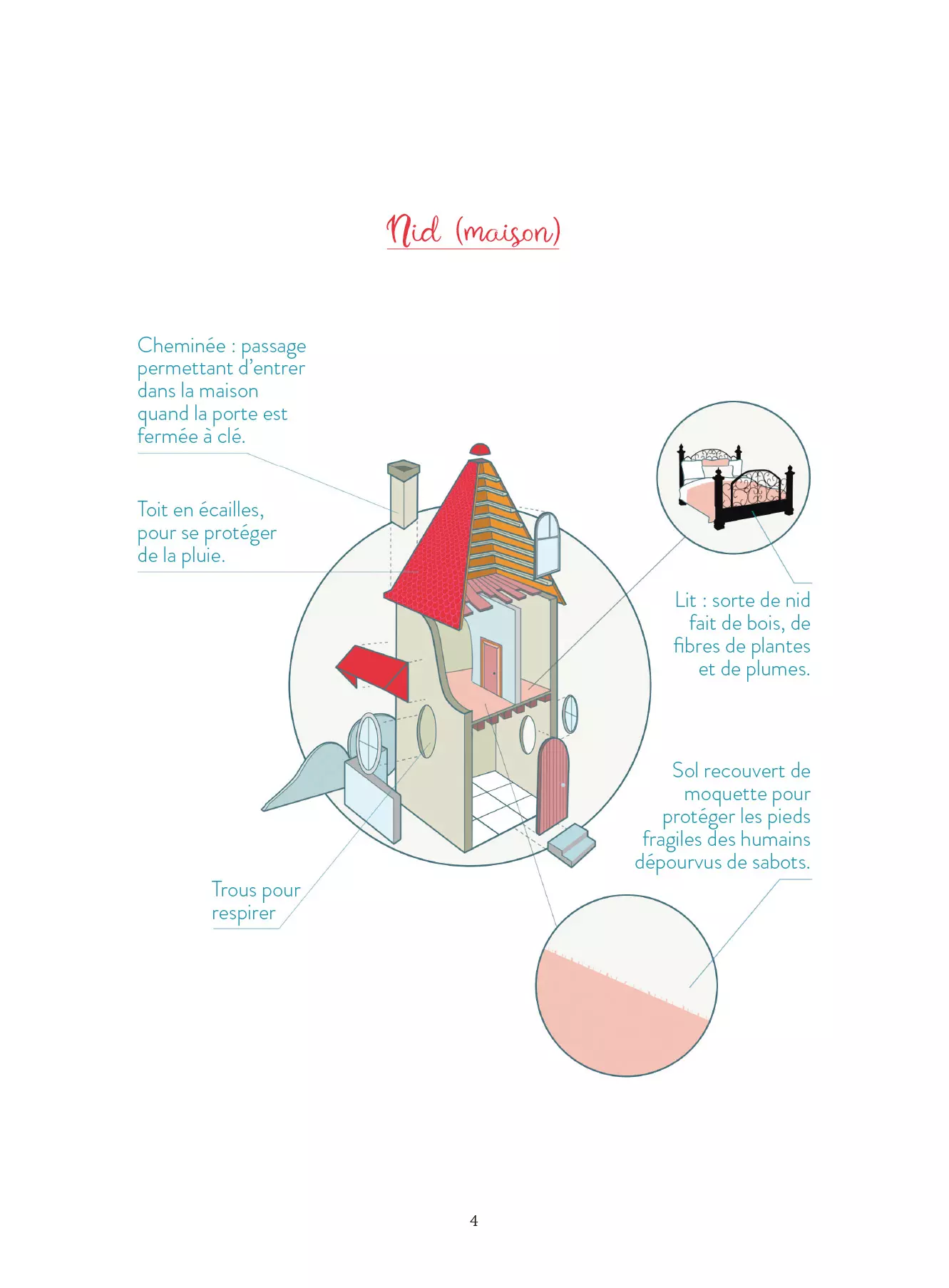 Nid (maison)

Cheminée : passage permettant d'entrer dans la maison quand la porte est fermée à clé.

Toit en écailles, pour se protéger de la pluie.

Lit : sorte de nid fait de bois, de fibres de plantes et de plumes.

Sol recouvert de moquette pour protéger les pieds fragiles des humains dépourvus de sabots.

Trous pour respirer

4